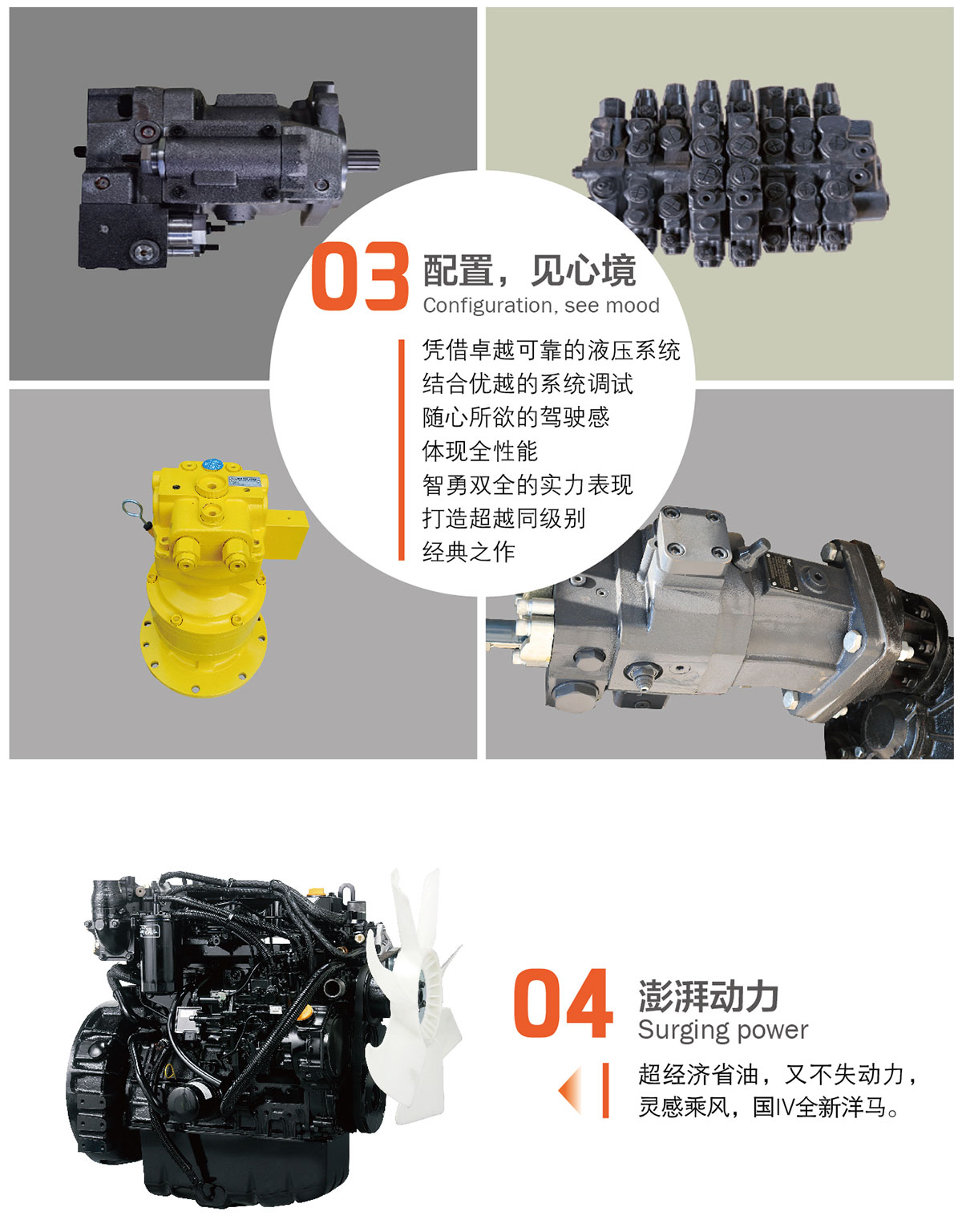 03 配置，见心境
Configuration, see mood

凭借卓越可靠的液压系统
结合优越的系统调试
随心所欲的驾驶感
体现全性能
智勇双全的实力表现
打造超越同级别
经典之作

04 澎湃动力
Surging power

超经济省油，又不失动力，
灵感乘风，国IV全新洋马。